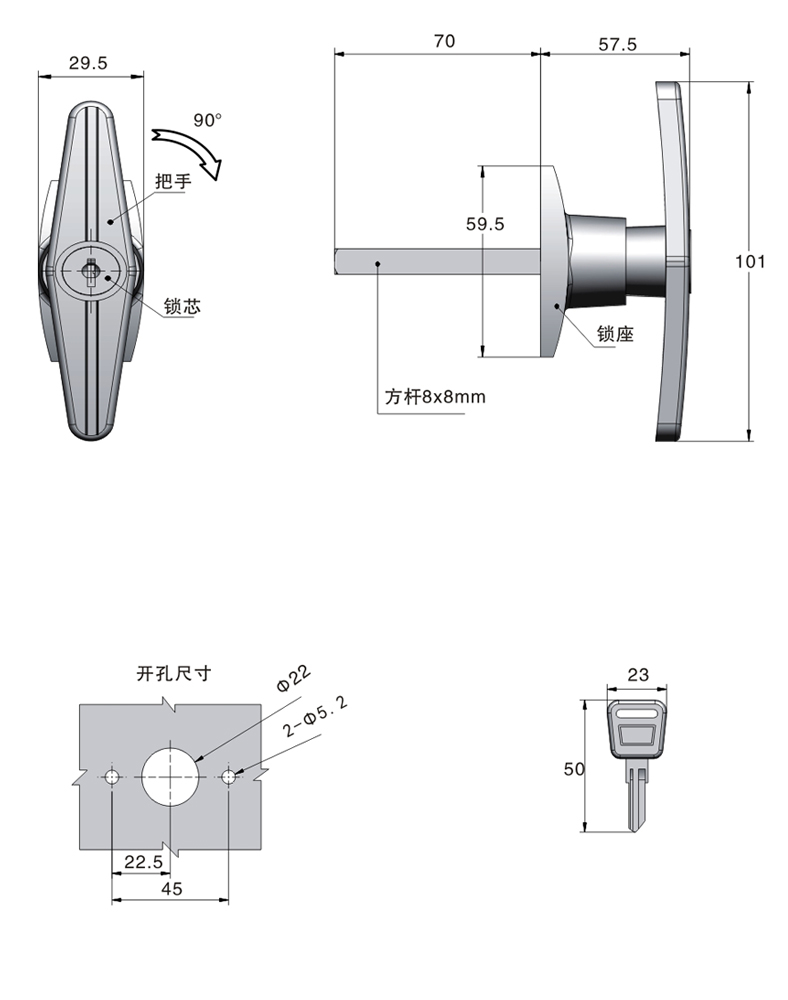 29.5

90°

把手

锁芯

70

57.5

59.5

101

锁座

方杆8x8mm

开孔尺寸

Φ22

2-Φ5.2

22.5

45

23

50