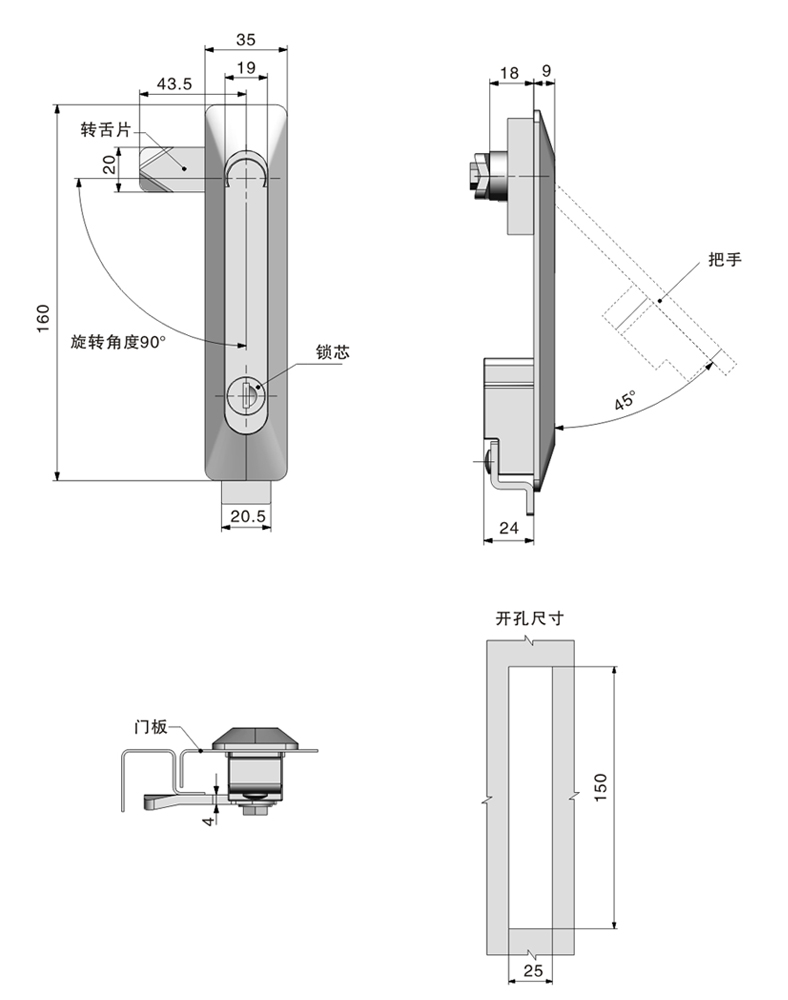 35
19
43.5
转舌片
20
160
旋转角度90°
锁芯
20.5

18
9
把手
45°
24

门板
4

开孔尺寸
150
25