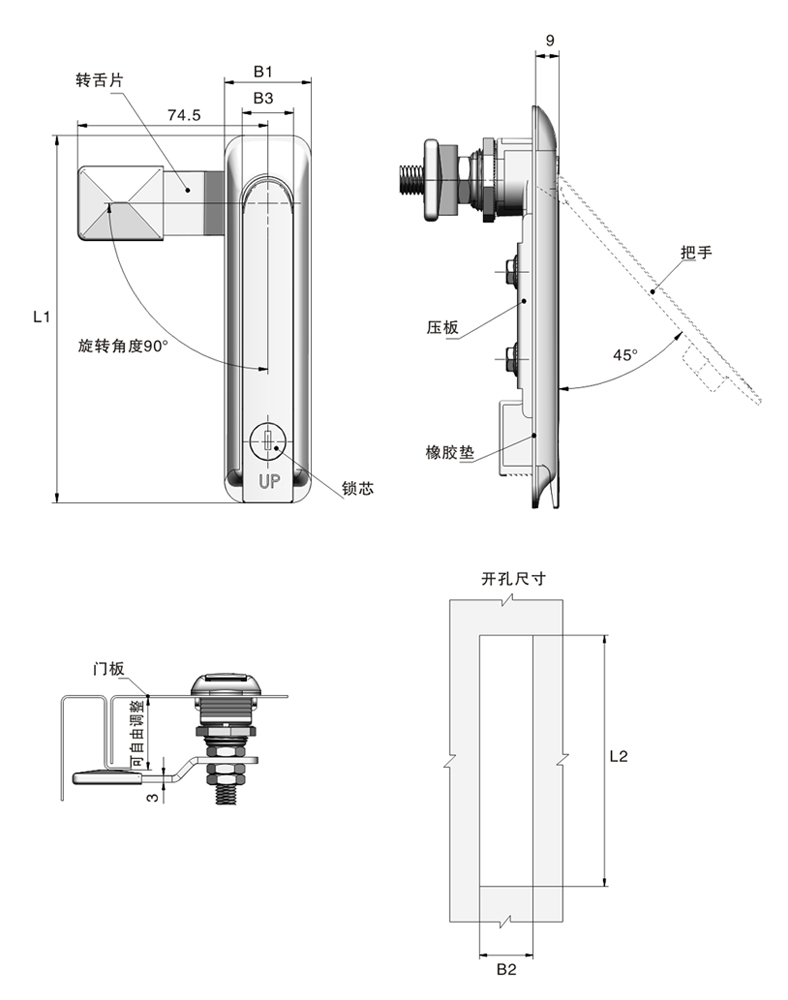 转舌片

B1

B3

74.5

L1

旋转角度90°

UP

锁芯

9

把手

压板

45°

橡胶垫

门板

可自由调整

3

开孔尺寸

L2

B2