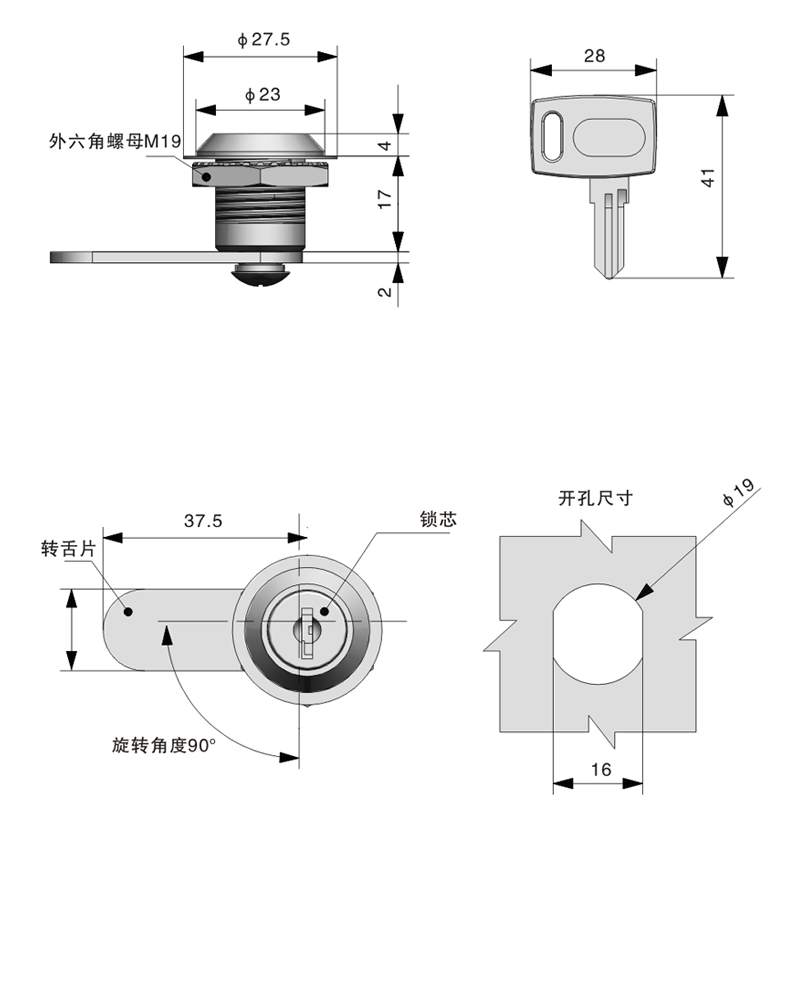 ϕ27.5

ϕ23

外六角螺母M19

4

17

2

28

41

37.5

转舌片

锁芯

旋转角度90°

开孔尺寸

ϕ19

16