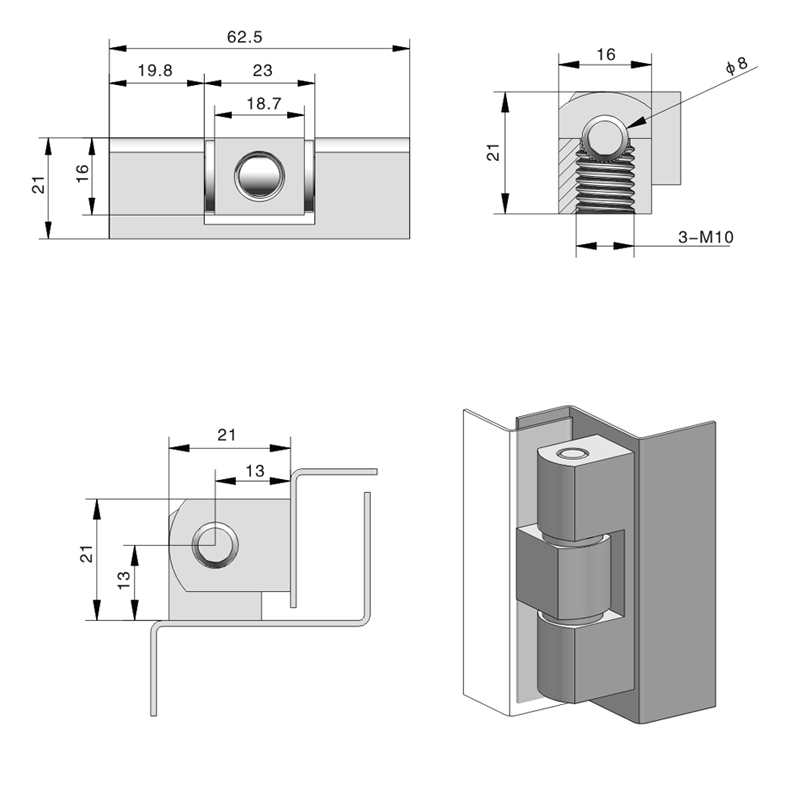 62.5
19.8
23
18.7
21
16

16
φ8
21
3-M10

21
13
21
13